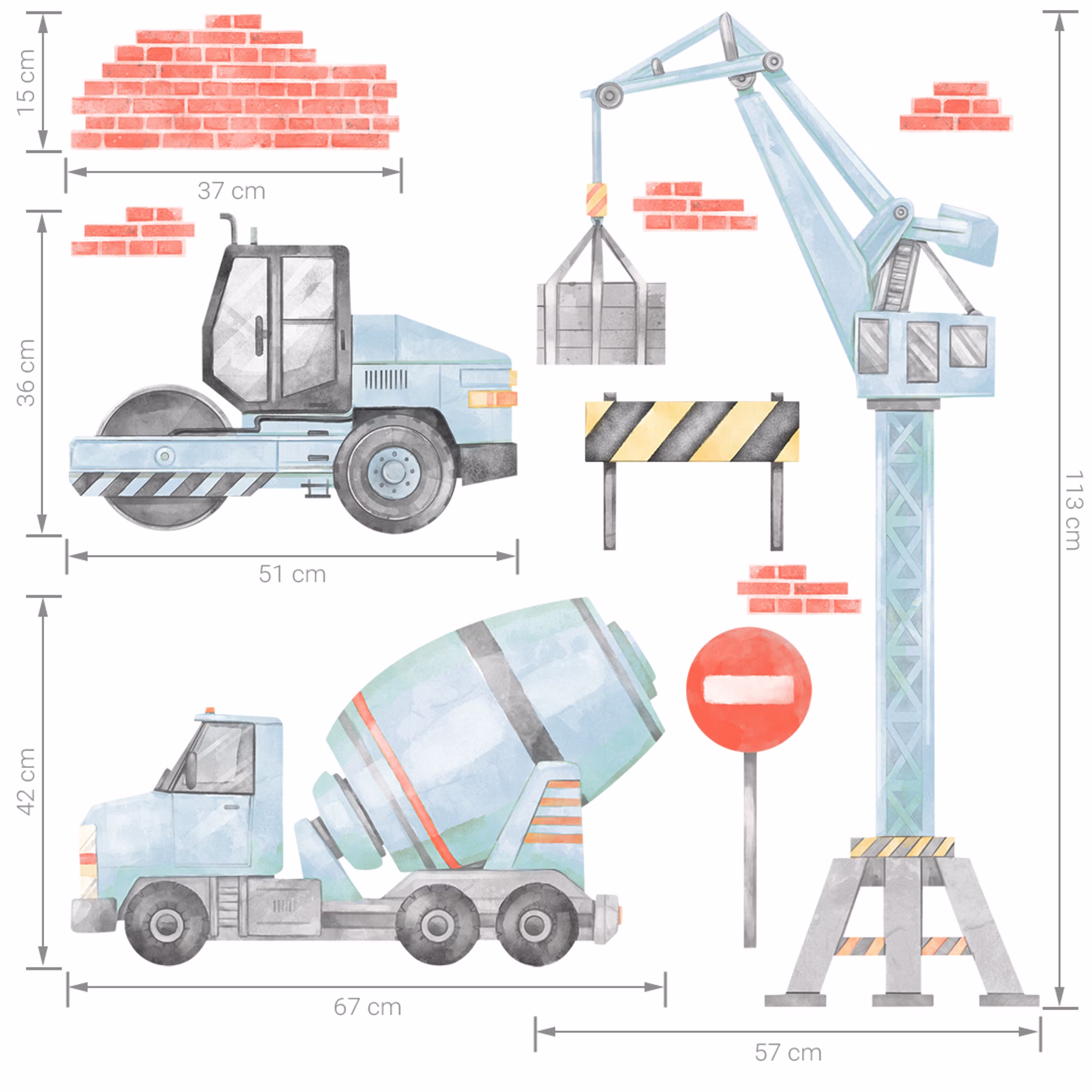 15 cm
37 cm
36 cm
51 cm
42 cm
67 cm
113 cm
57 cm